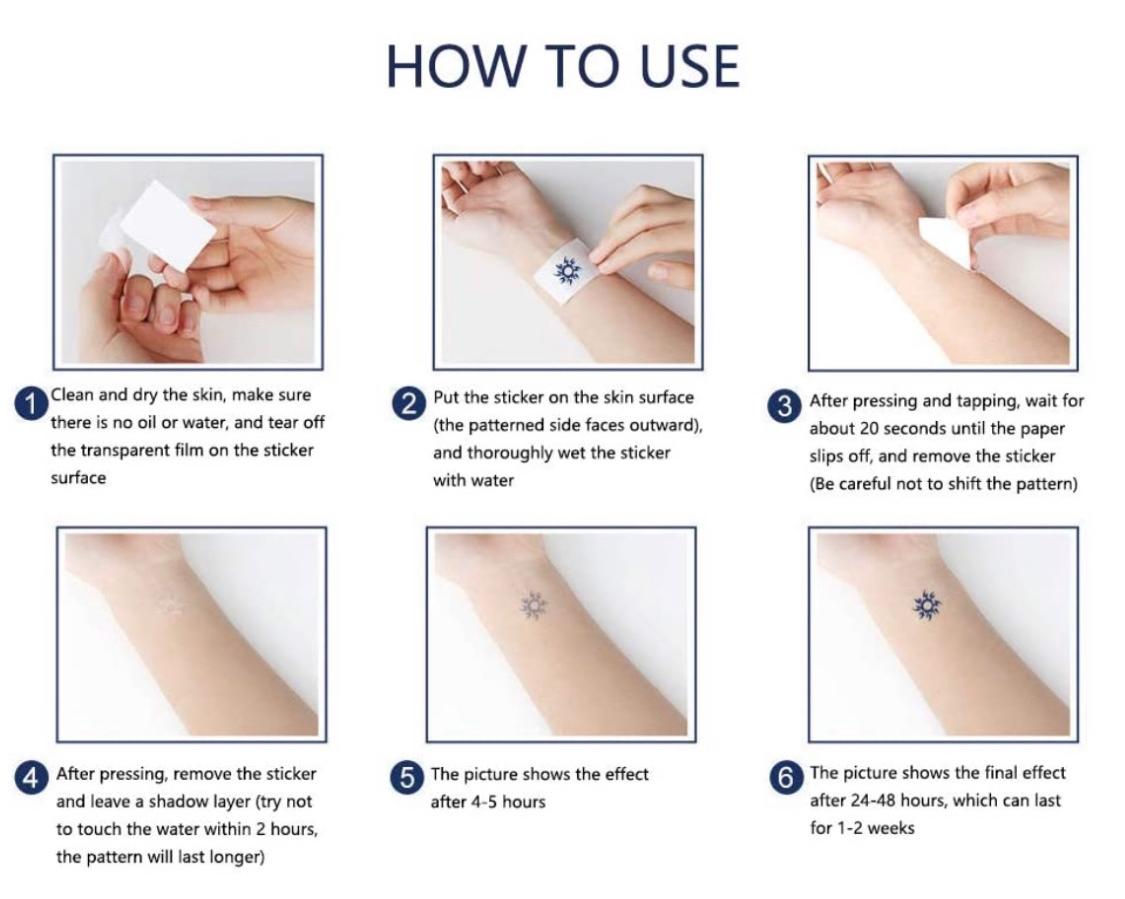 HOW TO USE

1 Clean and dry the skin, make sure there is no oil or water, and tear off the transparent film on the sticker surface

2 Put the sticker on the skin surface (the patterned side faces outward), and thoroughly wet the sticker with water

3 After pressing and tapping, wait for about 20 seconds until the paper slips off, and remove the sticker (Be careful not to shift the pattern)

4 After pressing, remove the sticker and leave a shadow layer (try not to touch the water within 2 hours, the pattern will last longer)

5 The picture shows the effect after 4-5 hours

6 The picture shows the final effect after 24-48 hours, which can last for 1-2 weeks