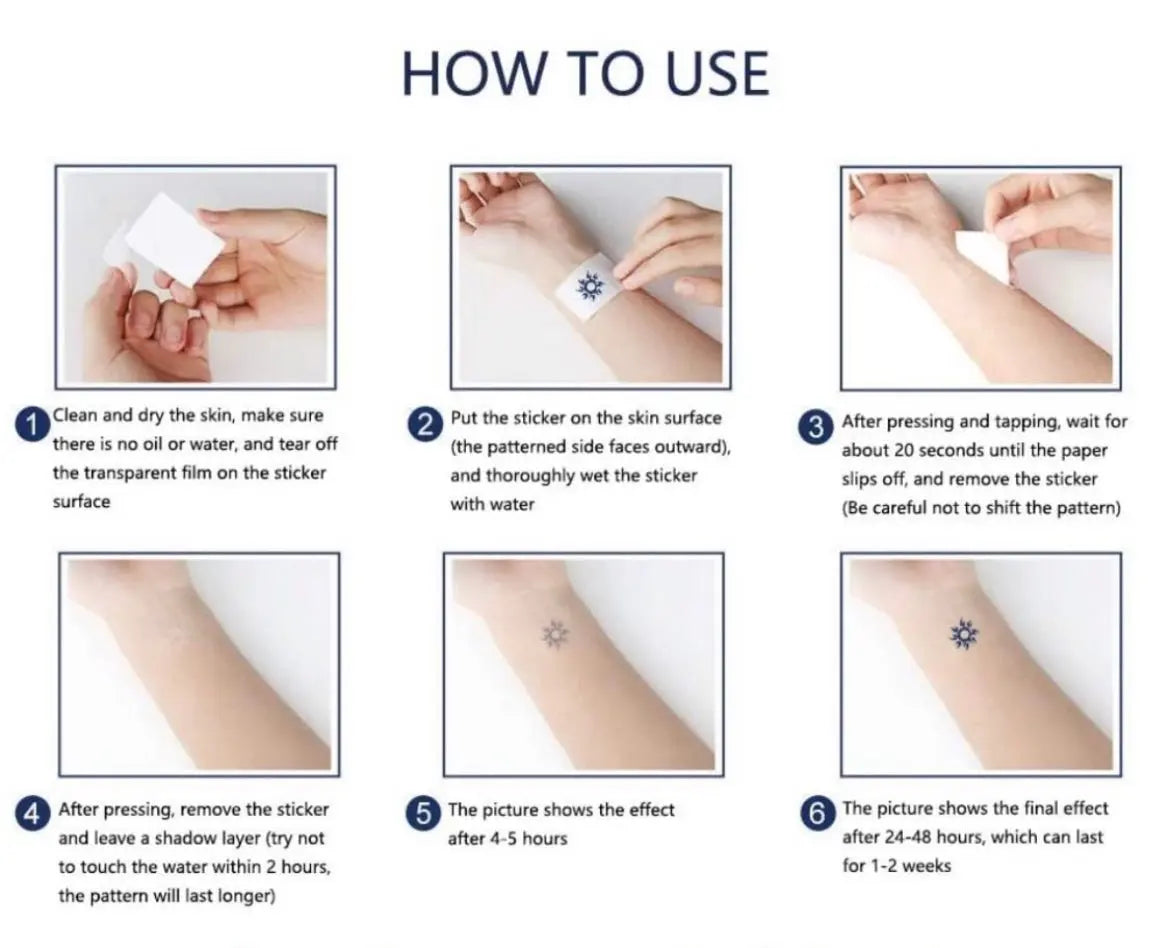 HOW TO USE

1 Clean and dry the skin, make sure there is no oil or water, and tear off the transparent film on the sticker surface

2 Put the sticker on the skin surface (the patterned side faces outward), and thoroughly wet the sticker with water

3 After pressing and tapping, wait for about 20 seconds until the paper slips off, and remove the sticker (Be careful not to shift the pattern)

4 After pressing, remove the sticker and leave a shadow layer (try not to touch the water within 2 hours, the pattern will last longer)

5 The picture shows the effect after 4-5 hours

6 The picture shows the final effect after 24-48 hours, which can last for 1-2 weeks