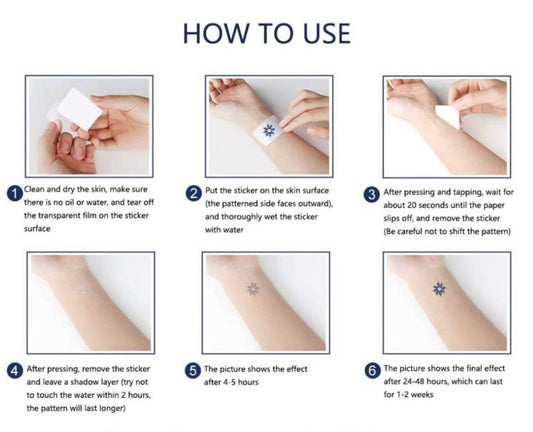 HOW TO USE

1 Clean and dry the skin, make sure there is no oil or water, and tear off the transparent film on the sticker surface

2 Put the sticker on the skin surface (the patterned side faces outward), and thoroughly wet the sticker with water

3 After pressing and tapping, wait for about 20 seconds until the paper slips off, and remove the sticker (Be careful not to shift the pattern)

4 After pressing, remove the sticker and leave a shadow layer (try not to touch the water within 2 hours, the pattern will last longer)

5 The picture shows the effect after 4-5 hours

6 The picture shows the final effect after 24-48 hours, which can last for 1-2 weeks